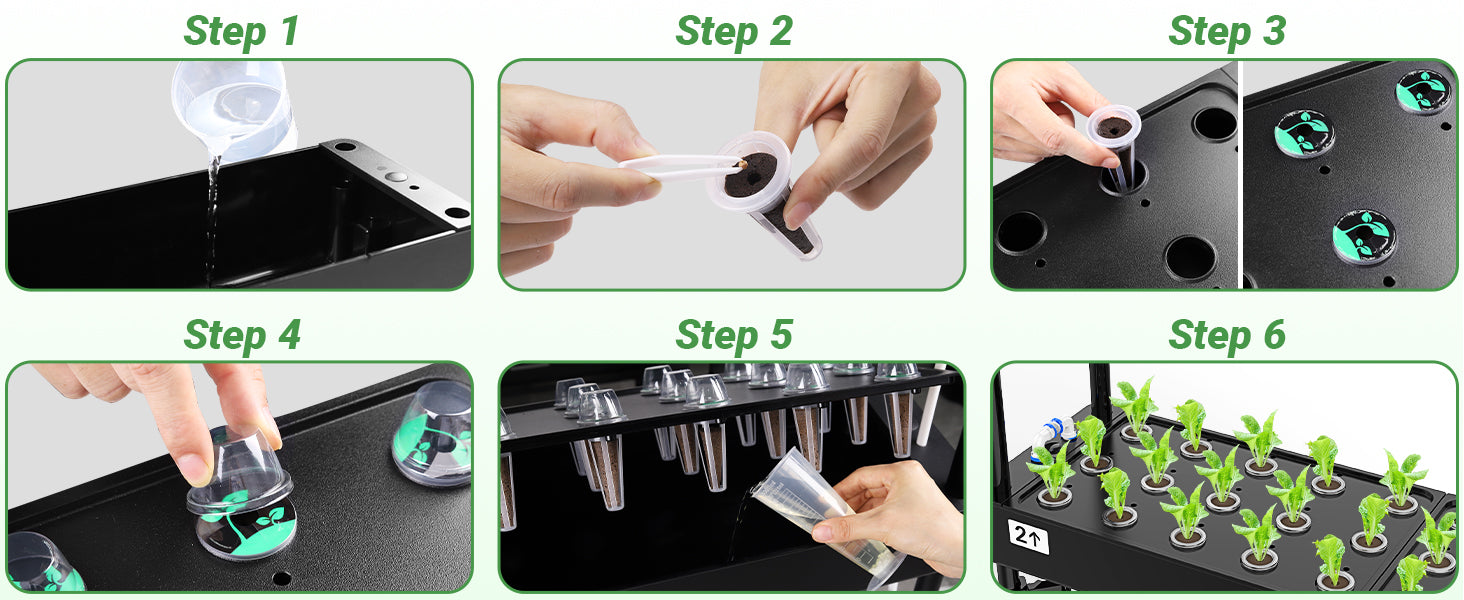 Step 1

Step 2

Step 3

Step 4

Step 5

Step 6

2↑