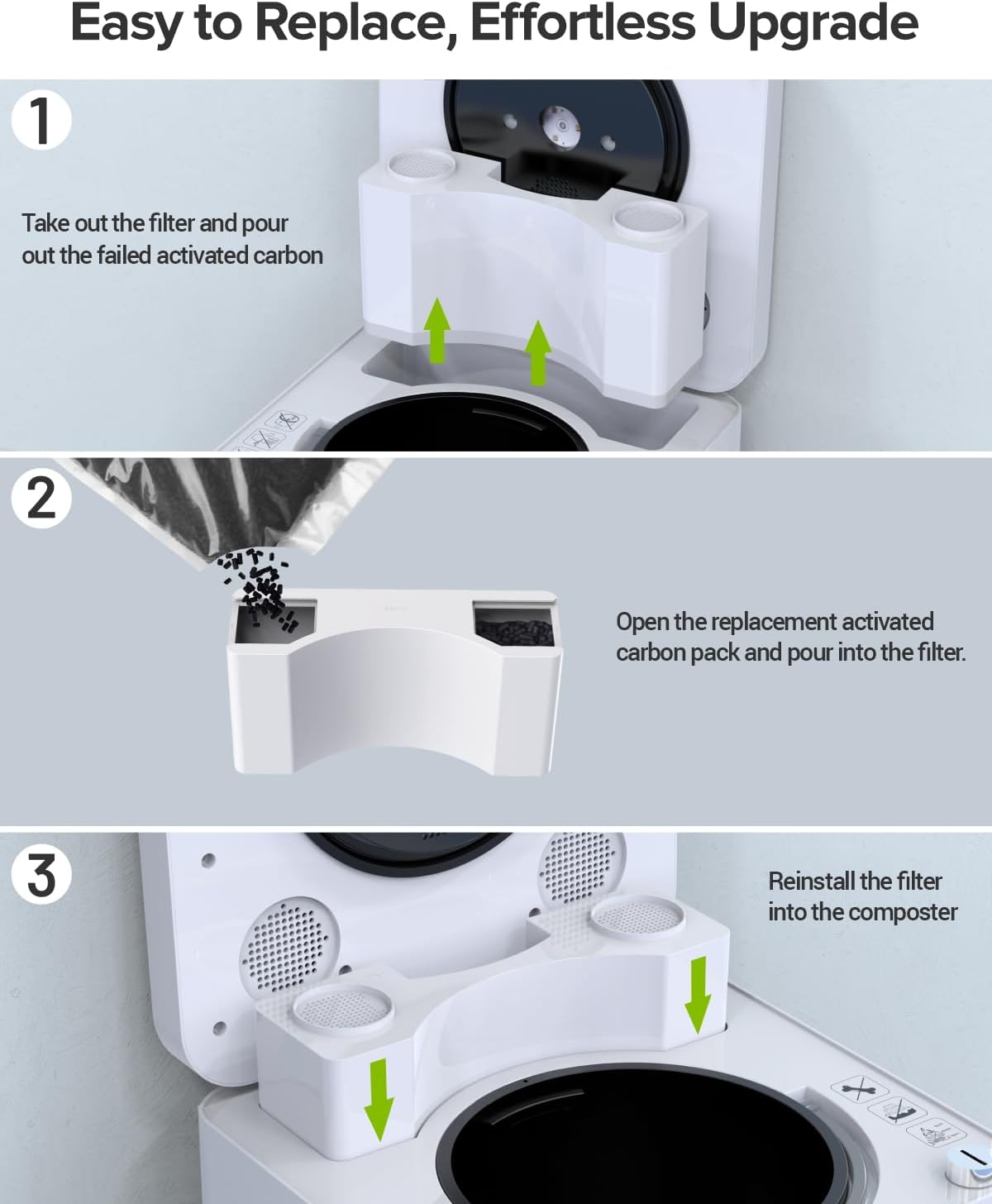 Easy to Replace, Effortless Upgrade

1

Take out the filter and pour out the failed activated carbon

2

Open the replacement activated carbon pack and pour into the filter.

3

Reinstall the filter into the composter