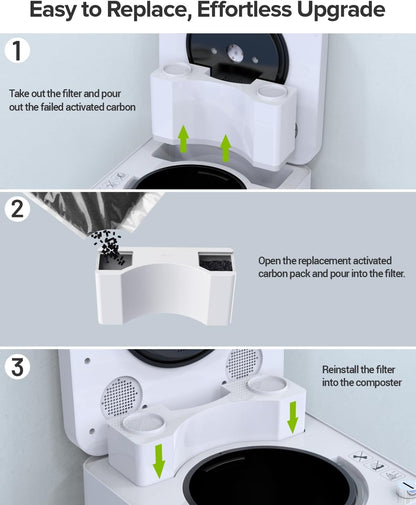 Easy to Replace, Effortless Upgrade

1

Take out the filter and pour out the failed activated carbon

2

Open the replacement activated carbon pack and pour into the filter.

3

Reinstall the filter into the composter